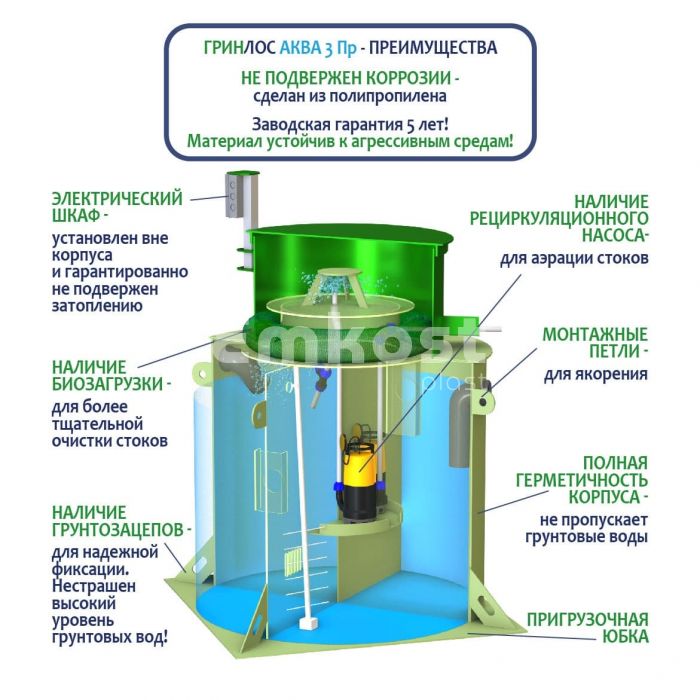 ГРИНЛОС АКВА 3 Пр - ПРЕИМУЩЕСТВА

НЕ ПОДВЕРЖЕН КОРРОЗИИ - сделан из полипропилена

Заводская гарантия 5 лет!
Материал устойчив к агрессивным средам!

ЭЛЕКТРИЧЕСКИЙ ШКАФ - установлен вне корпуса и гарантированно не подвержен затоплению

НАЛИЧИЕ БИОЗАГРУЗКИ - для более тщательной очистки стоков

НАЛИЧИЕ ГРУНТОЗАЦЕПОВ - для надежной фиксации. Нестрашен высокий уровень грунтовых вод!

НАЛИЧИЕ РЕЦИРКУЛЯЦИОННОГО НАСОСА- для аэрации стоков

МОНТАЖНЫЕ ПЕТЛИ - для якорения

ПОЛНАЯ ГЕРМЕТИЧНОСТЬ КОРПУСА - не пропускает грунтовые воды

ПРИГРУЗОЧНАЯ ЮБКА

emkost plast