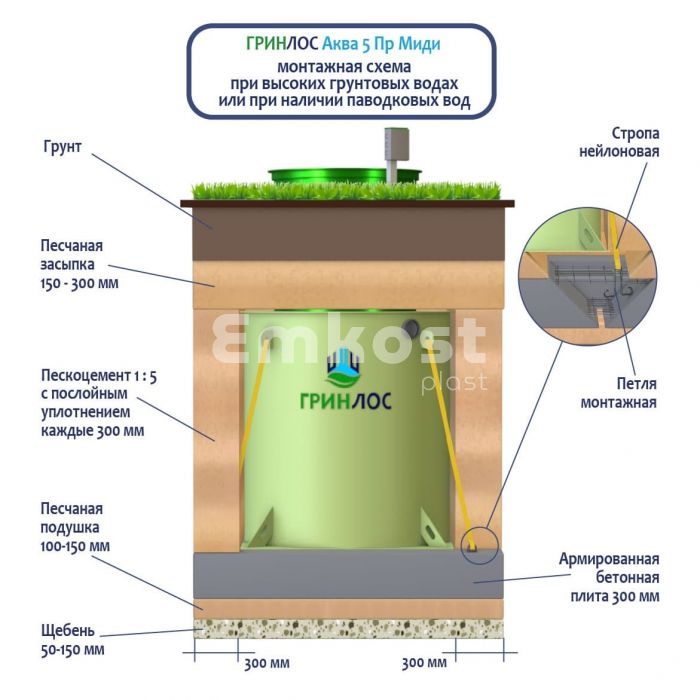 ГРИНЛОС Аква 5 Пр Миди
монтажная схема
при высоких грунтовых водах
или при наличии паводковых вод

Грунт

Песчаная засыпка 150 - 300 мм

Пескоцемент 1 : 5 с послойным уплотнением каждые 300 мм

Песчаная подушка 100-150 мм

Щебень 50-150 мм

Стропа нейлоновая

Петля монтажная

Армированная бетонная плита 300 мм

Emkost plast

ГРИНЛОС

300 мм

300 мм