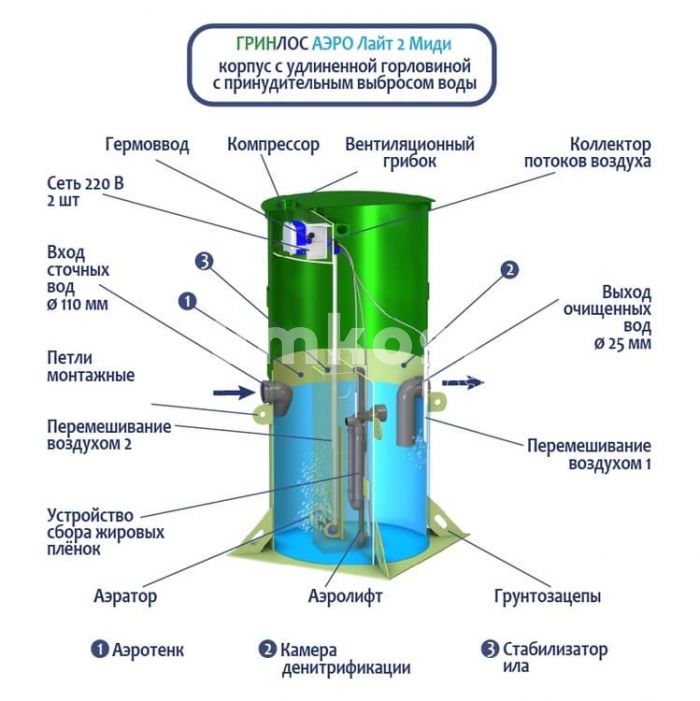 ГРИНЛОС АЭРО Лайт 2 Миди
корпус с удлиненной горловиной с принудительным выбросом воды

Гермоввод

Компрессор

Вентиляционный грибок

Коллектор потоков воздуха

Сеть 220 В 2 шт

Вход сточных вод ø 110 мм

3

1

2

Выход очищенных вод ø 25 мм

Петли монтажные

Перемешивание воздухом 2

Перемешивание воздухом 1

Устройство сбора жировых плёнок

Аэратор

Аэролифт

Грунтозацепы

1 Аэротенк

2 Камера денитрификации

3 Стабилизатор ила