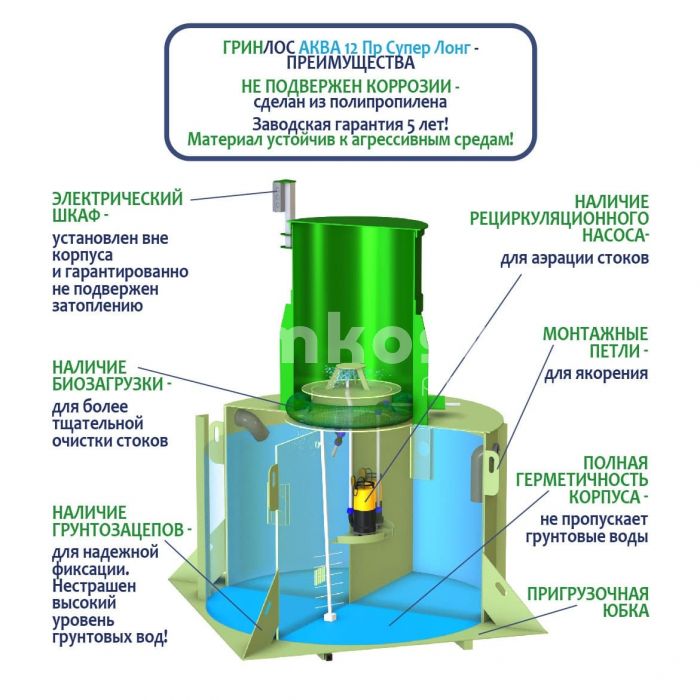 ГРИНЛОС АКВА 12 Пр Супер Лонг - ПРЕИМУЩЕСТВА

НЕ ПОДВЕРЖЕН КОРРОЗИИ - сделан из полипропилена

Заводская гарантия 5 лет!
Материал устойчив к агрессивным средам!

ЭЛЕКТРИЧЕСКИЙ ШКАФ -
установлен вне корпуса и гарантированно не подвержен затоплению

НАЛИЧИЕ БИОЗАГРУЗКИ -
для более тщательной очистки стоков

НАЛИЧИЕ ГРУНТОЗАЦЕПОВ -
для надежной фиксации. Нестрашен высокий уровень грунтовых вод!

НАЛИЧИЕ РЕЦИРКУЛЯЦИОННОГО НАСОСА-
для аэрации стоков

МОНТАЖНЫЕ ПЕТЛИ -
для якорения

ПОЛНАЯ ГЕРМЕТИЧНОСТЬ КОРПУСА -
не пропускает грунтовые воды

ПРИГРУЗОЧНАЯ ЮБКА

nkos