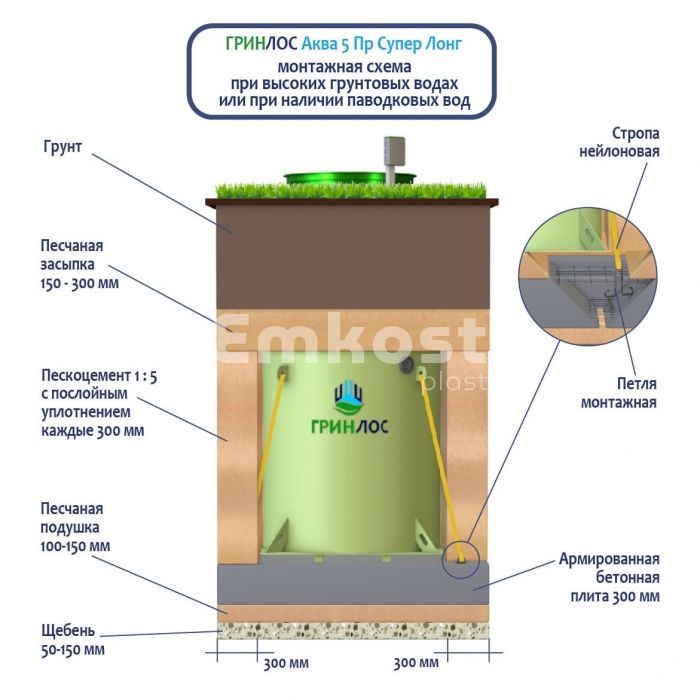 ГРИНЛОС Аква 5 Пр Супер Лонг
монтажная схема
при высоких грунтовых водах
или при наличии паводковых вод

Грунт

Песчаная засыпка 150 - 300 мм

Пескоцемент 1 : 5 с послойным уплотнением каждые 300 мм

Песчаная подушка 100-150 мм

Щебень 50-150 мм

Стропа нейлоновая

Петля монтажная

Армированная бетонная плита 300 мм

Emkost plast

ГРИНЛОС

300 мм

300 мм